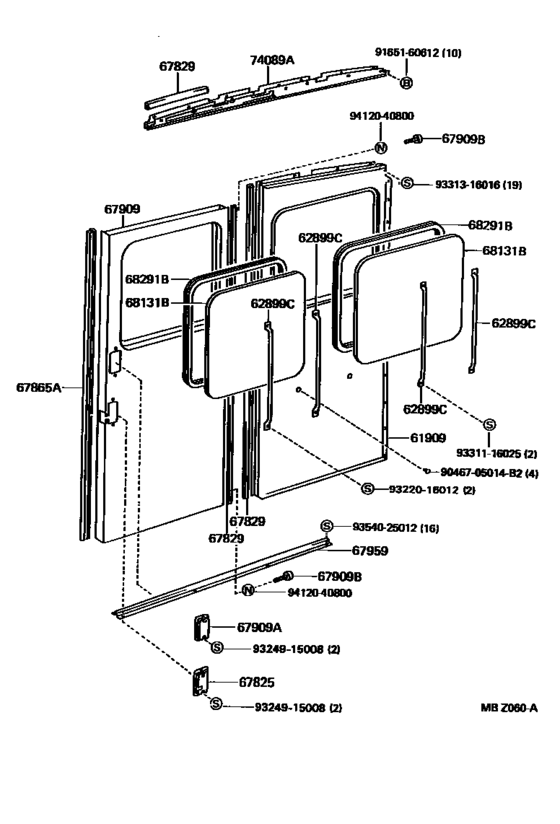 67829
74089A
91651-60612 (10)
B
94120-40800
N
67909B
S
93313-16016 (19)
67909
68291B
62899C
68131B
68291B
68131B
62899C
62899C
67865A
62899C
S
93311-16025 (2)
61909
90467-05014-B2 (4)
S
93220-16012 (2)
67829
67829
S
93540-25012 (16)
67959
67909B
N
94120-40800
67909A
S
93249-15008 (2)
67825
S
93249-15008 (2)
MB Z060-A