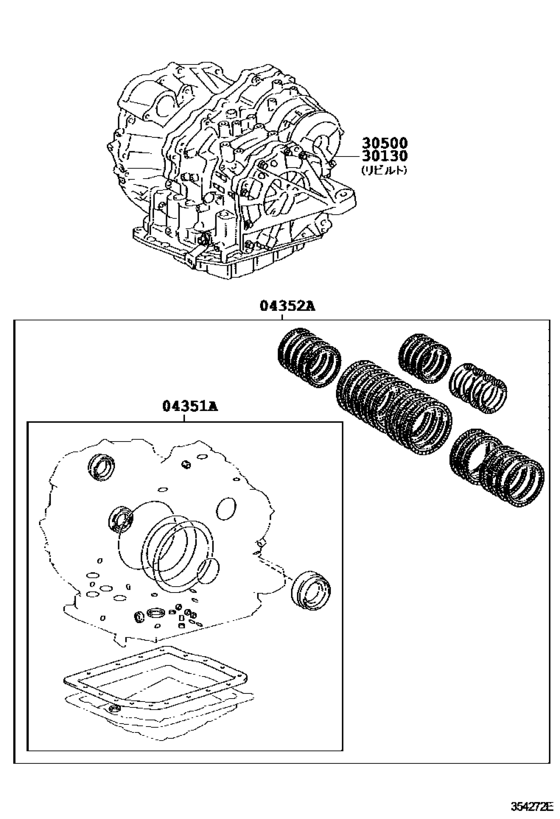 30500
30130
(リビルト)

04352A

04351A

354272E