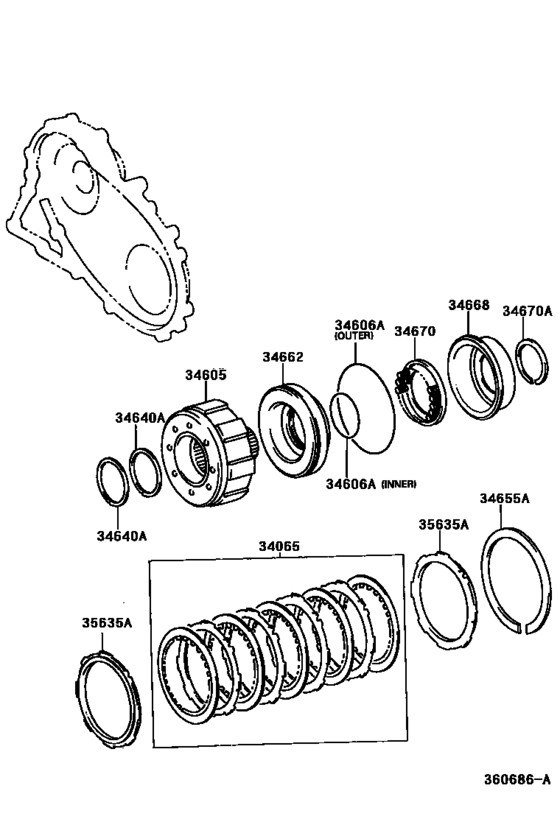 34668
34670A
34606A
(OUTER)
34670
34605
34662
34640A
34606A (INNER)
34640A
34655A
35635A
34065
35635A
360686-A