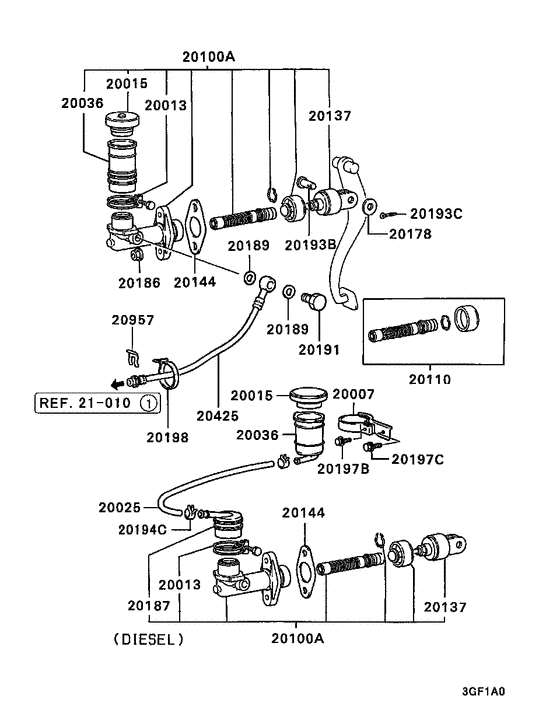 20100A
20015
20036
20013
20137
20193C
20178
20193B
20189
20186
20144
20957
20189
20191
20110
REF. 21-010 ①
20198
20425
20015
20007
20036
20197B
20197C
20025
20194C
20144
20013
20187
20137
(DIESEL)
20100A
3GF1A0