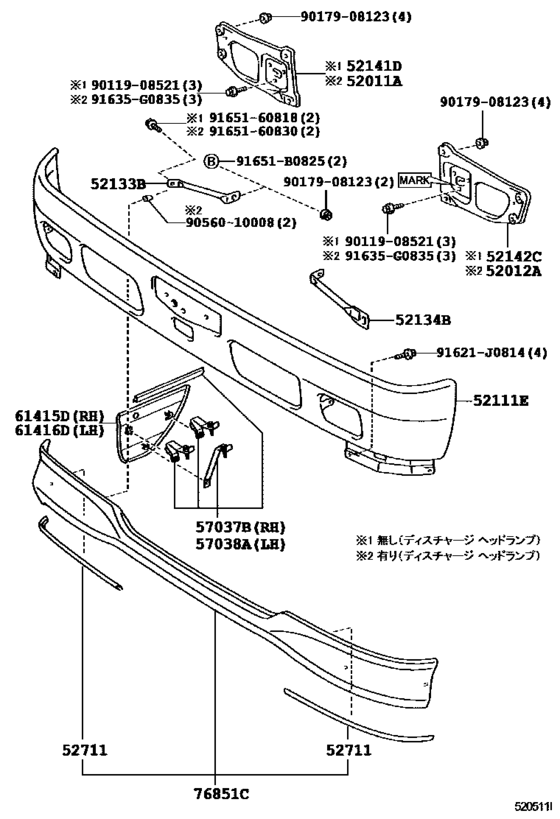 90179-08123(4)

※1 52141D
※2 52011A

※1 90119-08521(3)
※2 91635-G0835(3)

※1 91651-60818(2)
※2 91651-60830(2)

90179-08123(4)

B 91651-B0825(2)

52133B

90179-08123(2)

MARK

※2
90560-10008(2)

※1 90119-08521(3)
※2 91635-G0835(3)

※1 52142C
※2 52012A

52134B

91621-J0814(4)

52111E

61415D(RH)
61416D(LH)

57037B(RH)
57038A(LH)

※1 無し(ディスチャージ ヘッドランプ)
※2 有り(ディスチャージ ヘッドランプ)

52711

52711

76851C

520511I