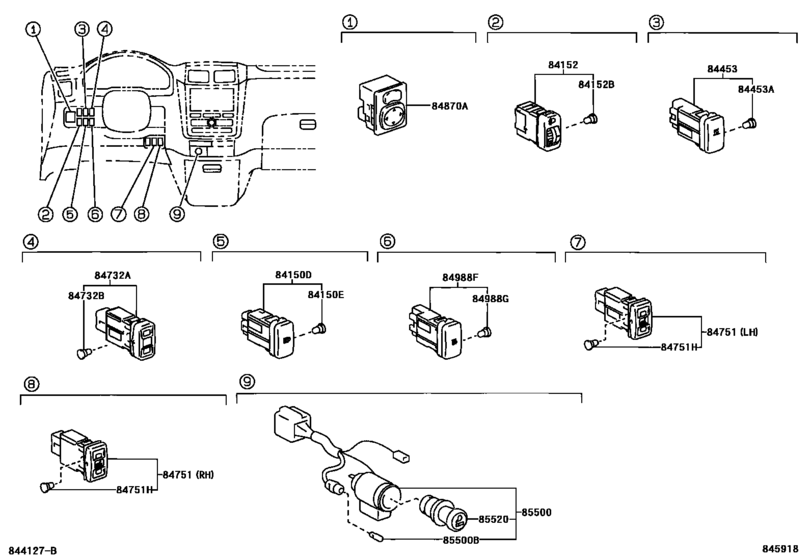 ①
③
④
②
⑤
⑥
⑦
⑧
⑨

①
84870A

②
84152
84152B

③
84453
84453A

④
84732A
84732B

⑤
84150D
84150E

⑥
84988F
84988G

⑦
84751 (LH)
84751H

⑧
84751 (RH)
84751H

⑨
85520
85500
85500B

844127-B
845918