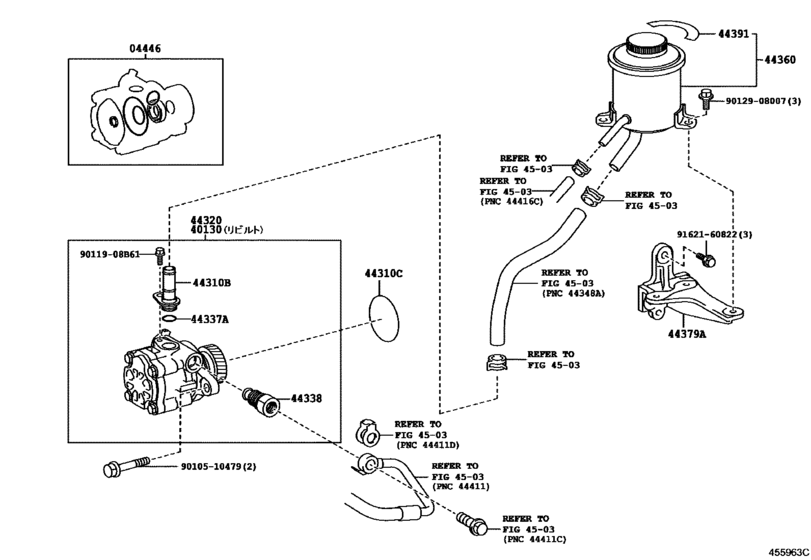 04446

44391

44360

90129-08007(3)

REFER TO
FIG 45-03

REFER TO
FIG 45-03
(PNC 44416C)

REFER TO
FIG 45-03

44320
40130(リビルト)

90119-08B61

44310B

44337A

44310C

91621-60822(3)

REFER TO
FIG 45-03
(PNC 44348A)

44379A

REFER TO
FIG 45-03

44338

REFER TO
FIG 45-03
(PNC 44411D)

90105-10479(2)

REFER TO
FIG 45-03
(PNC 44411)

REFER TO
FIG 45-03
(PNC 44411C)

455963C