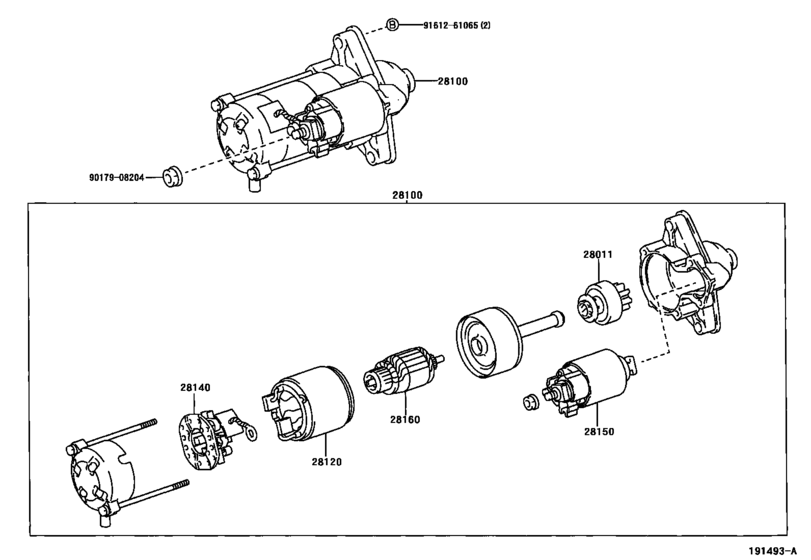 B 91612-61065 (2)

28100

90179-08204

28100

28011

28140

28160

28150

28120

191493-A