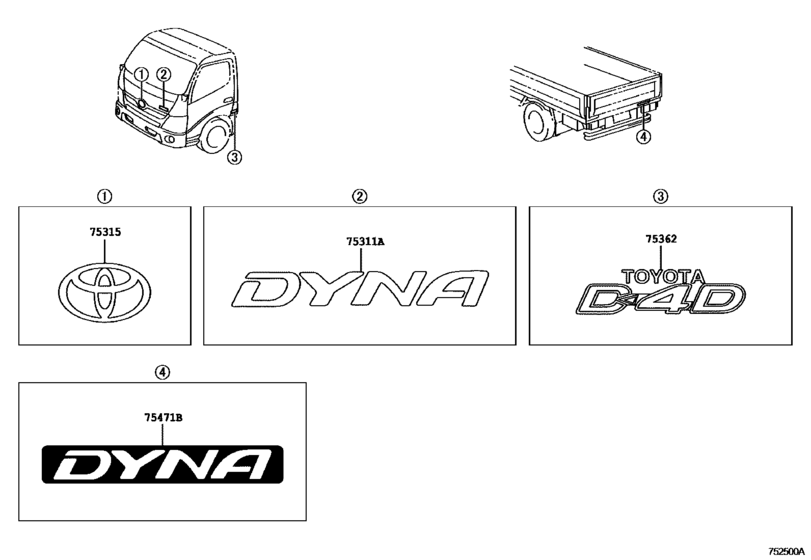 ①
②
③
④

①
75315

②
75311A
DYNA

③
75362
TOYOTA
D-4D

④
75471B
DYNA

752500A