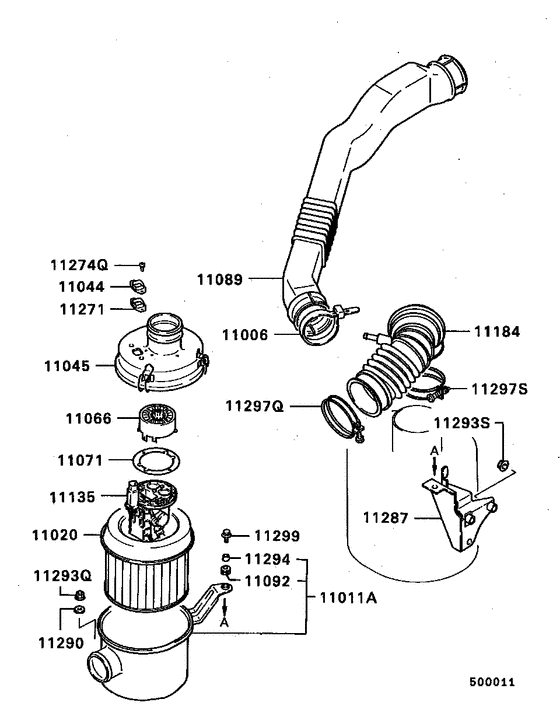 11274Q
11044
11271
11045
11066
11071
11135
11020
11293Q
11290
11089
11006
11184
11297S
11297Q
11293S
A
11287
11299
11294
11092
11011A
A
500011