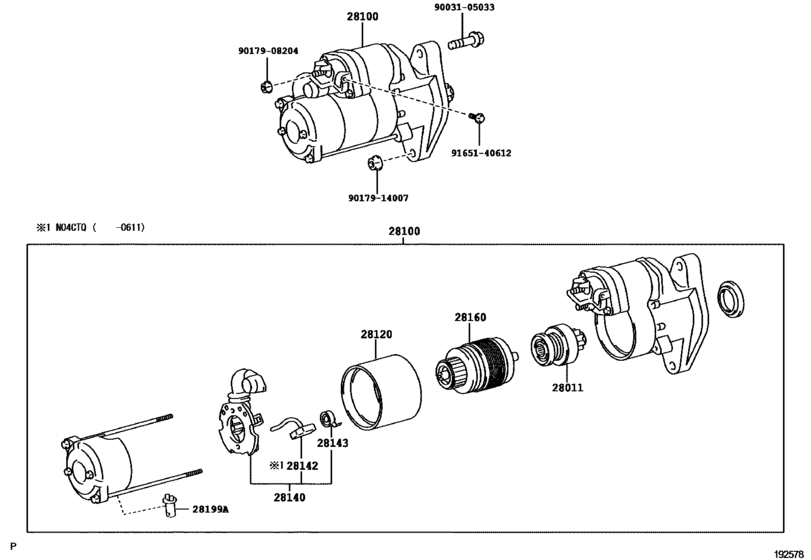 28100
90031-05033
90179-08204
91651-40612
90179-14007

※1 N04CTQ (    -0611)

28100
28120
28160
28011
28143
※1 28142
28140
28199A

P
192578