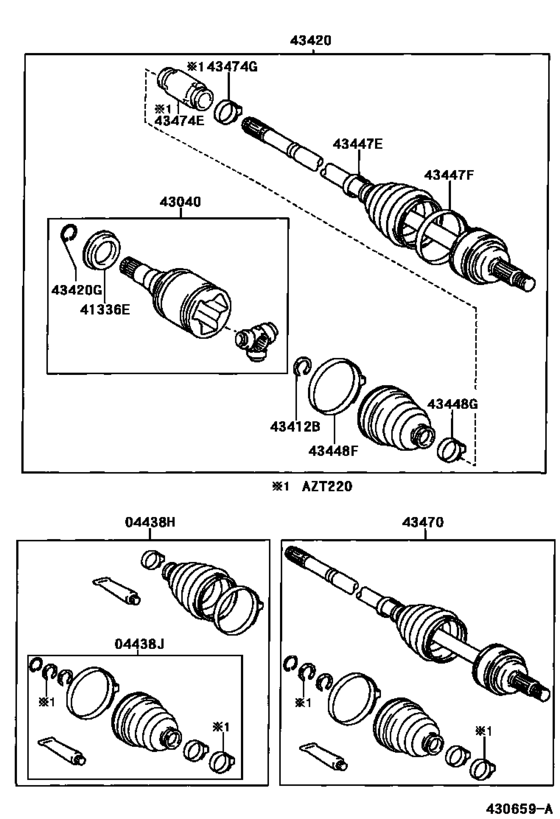 43420
※1 43474G
※1
43474E
43447E
43447F
43040
43420G
41336E
43412B
43448F
43448G
※1 AZT220
04438H
43470
04438J
※1
※1
※1
※1
430659-A