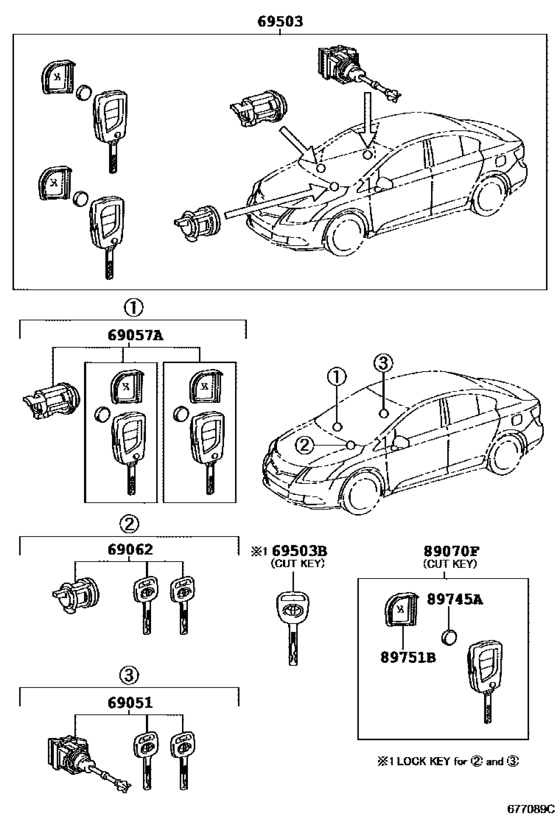 69503

①

69057A

①

③

②

②

69062

※1 69503B
(CUT KEY)

89070F
(CUT KEY)

89745A

89751B

③

69051

※1 LOCK KEY for ② and ③

677089C