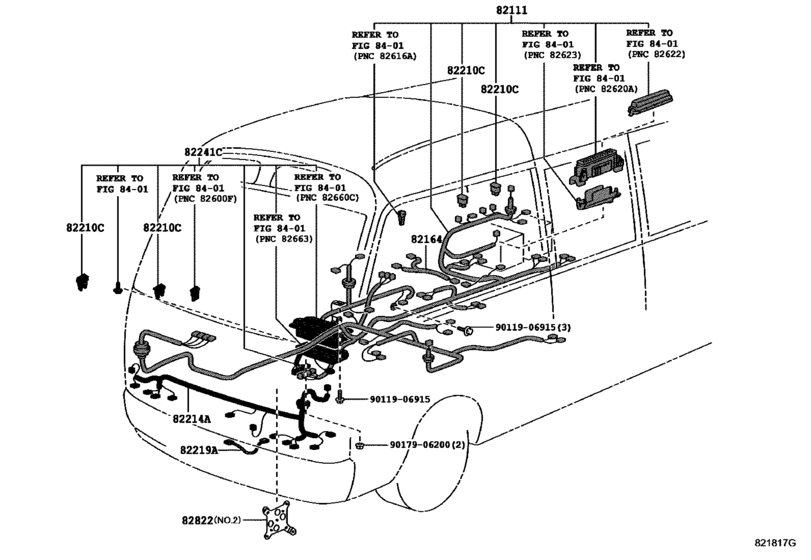 82111

REFER TO FIG 84-01 (PNC 82616A)

REFER TO FIG 84-01 (PNC 82623)

REFER TO FIG 84-01 (PNC 82622)

REFER TO FIG 84-01 (PNC 82620A)

82210C

82210C

82241C

REFER TO FIG 84-01

REFER TO FIG 84-01 (PNC 82600F)

REFER TO FIG 84-01 (PNC 82660C)

REFER TO FIG 84-01 (PNC 82663)

82210C

82210C

82164

90119-06915(3)

90119-06915

82214A

82219A

90179-06200(2)

82822(NO.2)

821817G