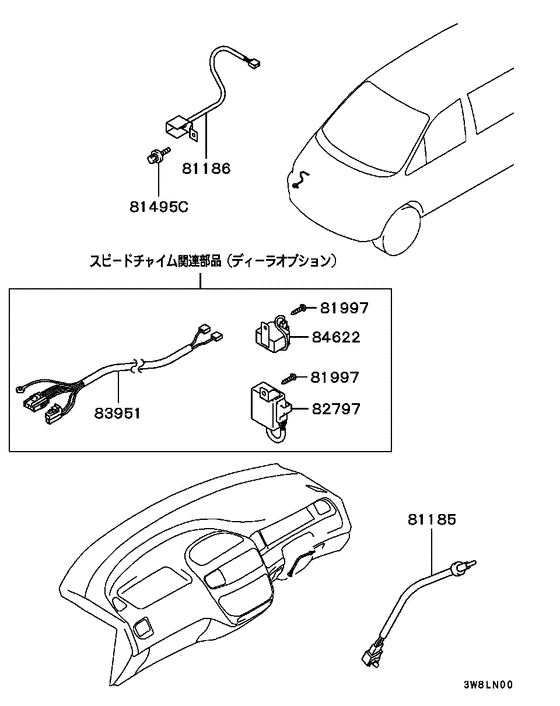 81186

81495C

スピードチャイム関連部品（ディーラオプション）

81997

84622

81997

82797

83951

81185

3W8LN00