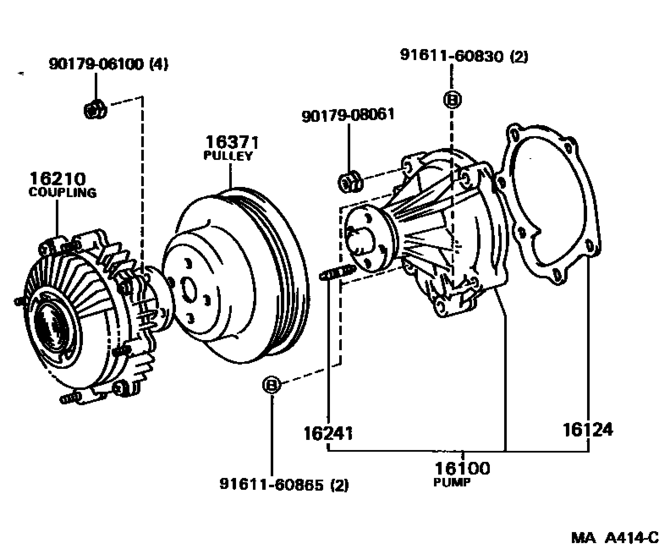 90179-06100 (4)

91611-60830 (2)

B

90179-08061

16371
PULLEY

16210
COUPLING

B

16241

16124

16100
PUMP

91611-60865 (2)

MA A414-C