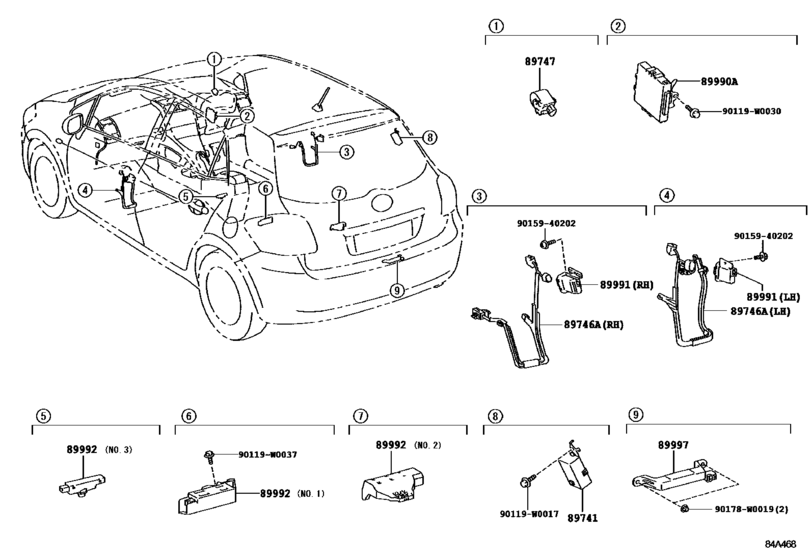 1
2
3
4
5
6
7
8
9

1
89747

2
89990A
90119-W0030

3
90159-40202
89991 (RH)
89746A (RH)

4
90159-40202
89991 (LH)
89746A (LH)

5
89992 (NO. 3)

6
90119-W0037
89992 (NO. 1)

7
89992 (NO. 2)

8
90119-W0017
89741

9
89997
90178-W0019 (2)

84A468