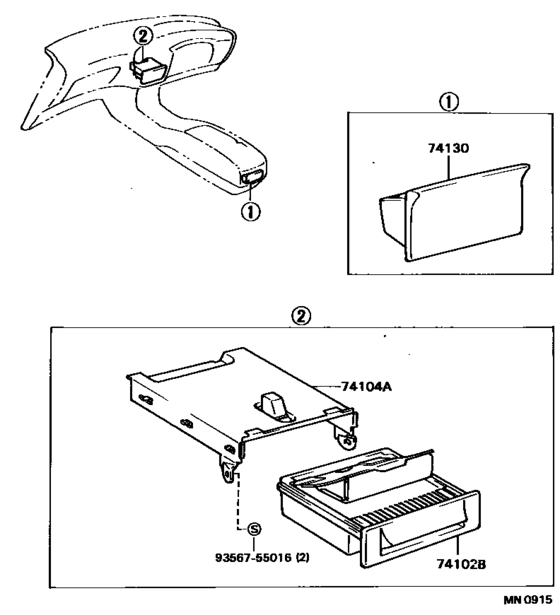 ②
①
①
74130
②
74104A
S
93567-55016 (2)
74102B
MN 0915