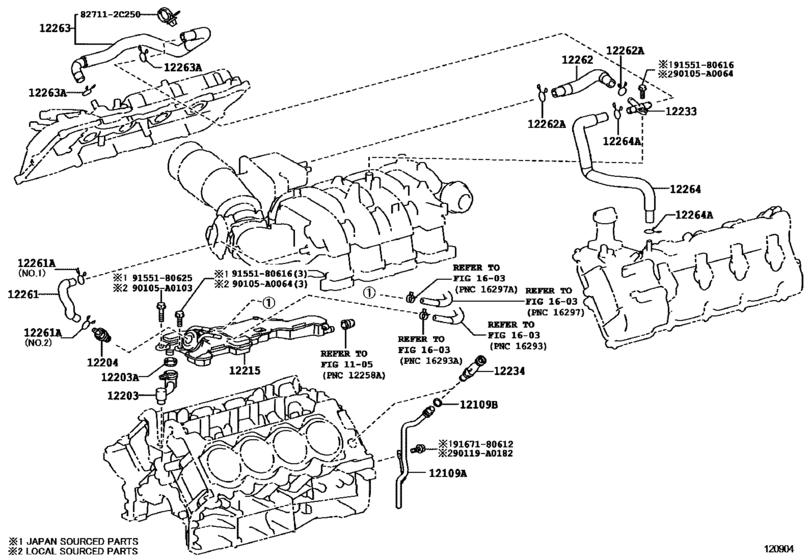 82711-2C250
12263
12263A
12263A
12262
12262A
※191551-80616
※290105-A0064
12262A
12233
12264A
12264
12264A
12261A
(NO.1)
12261
12261A
(NO.2)
※1 91551-80625
※2 90105-A0103
※1 91551-80616(3)
※2 90105-A0064(3)
①
①
REFER TO
FIG 16-03
(PNC 16297A)
REFER TO
FIG 16-03
(PNC 16297)
REFER TO
FIG 16-03
(PNC 16293)
REFER TO
FIG 16-03
(PNC 16293A)
REFER TO
FIG 11-05
(PNC 12258A)
12204
12203A
12203
12215
12234
12109B
※191671-80612
※290119-A0182
12109A
※1 JAPAN SOURCED PARTS
※2 LOCAL SOURCED PARTS
120904