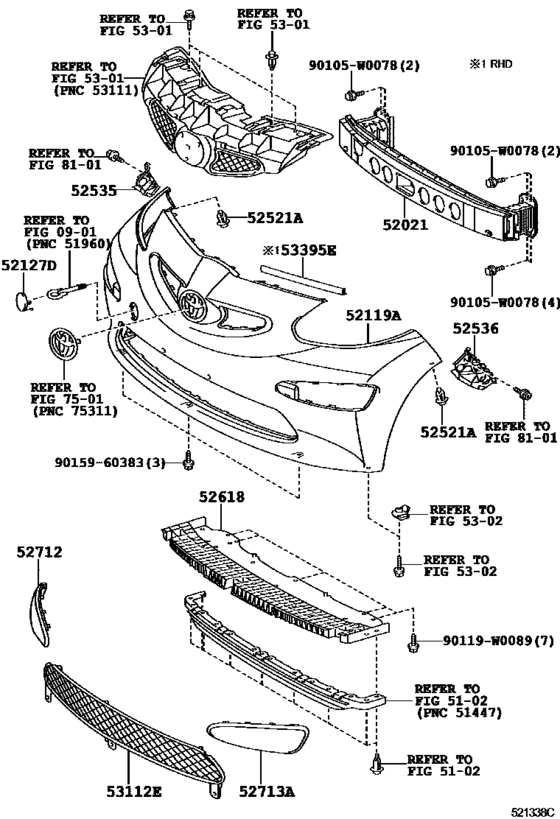 REFER TO
FIG 53-01

REFER TO
FIG 53-01

REFER TO
FIG 53-01
(PNC 53111)

90105-W0078(2)

※1 RHD

REFER TO
FIG 81-01

90105-W0078(2)

52535

52521A

52021

REFER TO
FIG 09-01
(PNC 51960)

※153395E

52127D

90105-W0078(4)

52119A

52536

REFER TO
FIG 75-01
(PNC 75311)

52521A

REFER TO
FIG 81-01

90159-60383(3)

52618

REFER TO
FIG 53-02

52712

REFER TO
FIG 53-02

90119-W0089(7)

REFER TO
FIG 51-02
(PNC 51447)

REFER TO
FIG 51-02

53112E

52713A

521338C