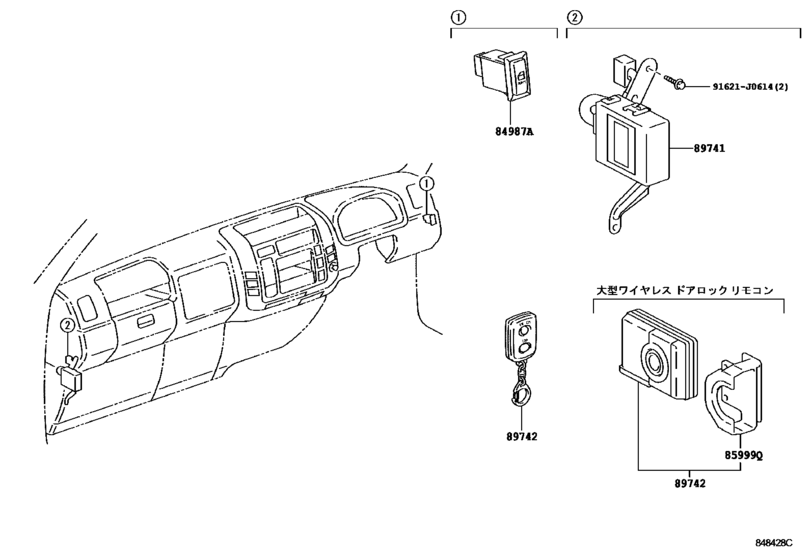 ①
②
84987A
91621-J0614(2)
89741
①
②
大型ワイヤレス ドアロック リモコン
89742
85999Q
89742
848428C