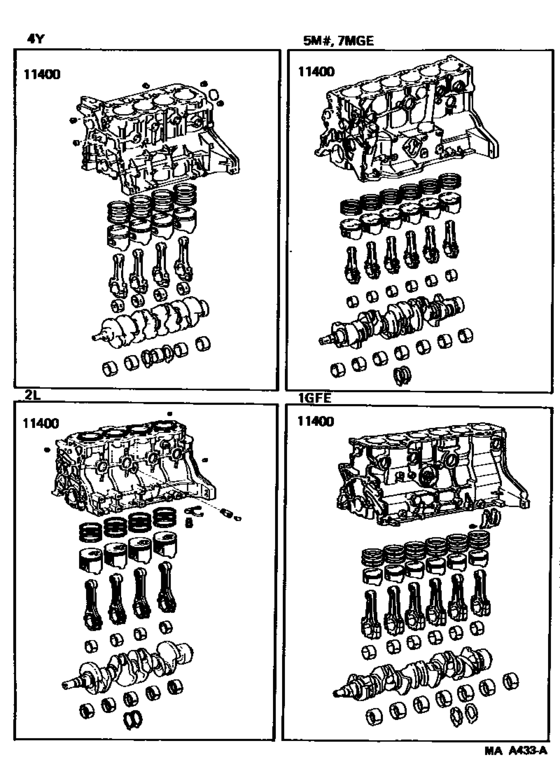 4Y

11400

5M#, 7MGE

11400

2L

11400

1GFE

11400

MA A433-A