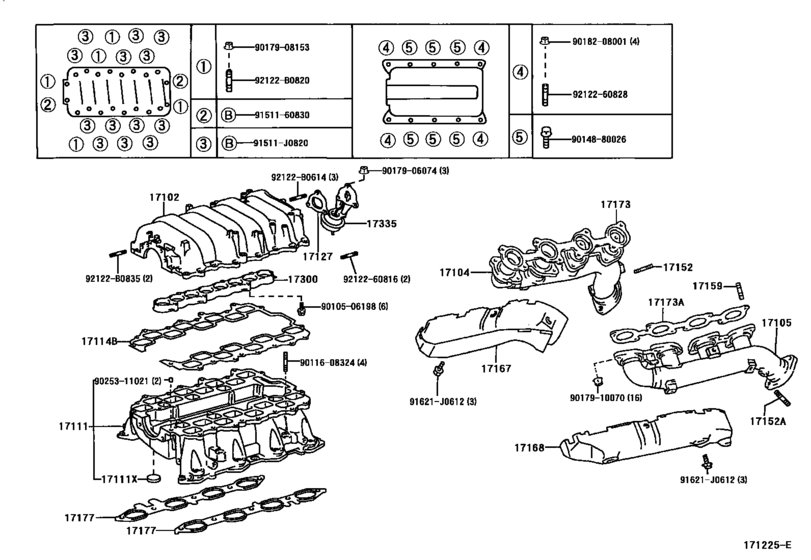 ③ ① ③ ③
③ ① ③ ③
① ②
② ①
③ ③ ③ ③
① ③ ③ ③

① 90179-08153
92122-B0820
② B 91511-60830
③ B 91511-J0820

④ ⑤ ⑤ ⑤ ④
④ ⑤ ⑤ ⑤ ④

④ 90182-08001 (4)
92122-60828
⑤ 90148-80026

92122-B0614 (3)
90179-06074 (3)
17102
17335
17127
92122-B0835 (2)
17300
92122-60816 (2)
90105-06198 (6)
17114B
90116-08324 (4)
90253-11021 (2)
17111
17111X
17177
17177

17173
17104
17152
17159
17173A
17105
17167
91621-J0612 (3)
90179-10070 (16)
17152A
17168
91621-J0612 (3)

171225-E