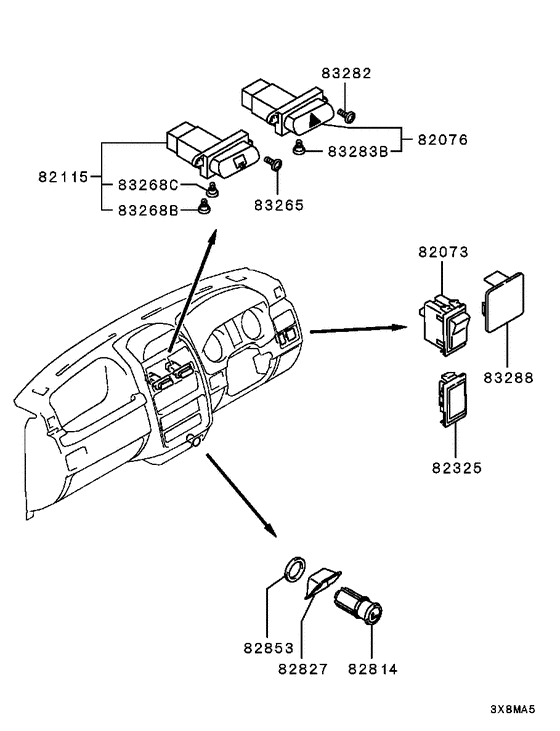 83282
82076
83283B
82115
83268C
83268B
83265
82073
83288
82325
82853
82827
82814
3X8MA5