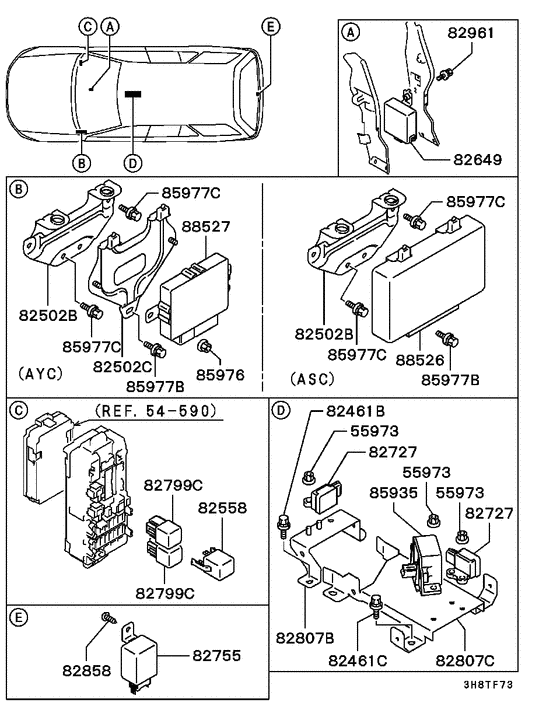 C A E
B D

A
82961
82649

B
85977C
88527
82502B
85977C
82502C
85977B
85976
(AYC)

85977C
82502B
85977C
88526
85977B
(ASC)

C
(REF. 54-590)
82799C
82558
82799C

D
82461B
55973
82727
55973
85935
55973
82727
82807B
82461C
82807C

E
82858
82755

3H8TF73