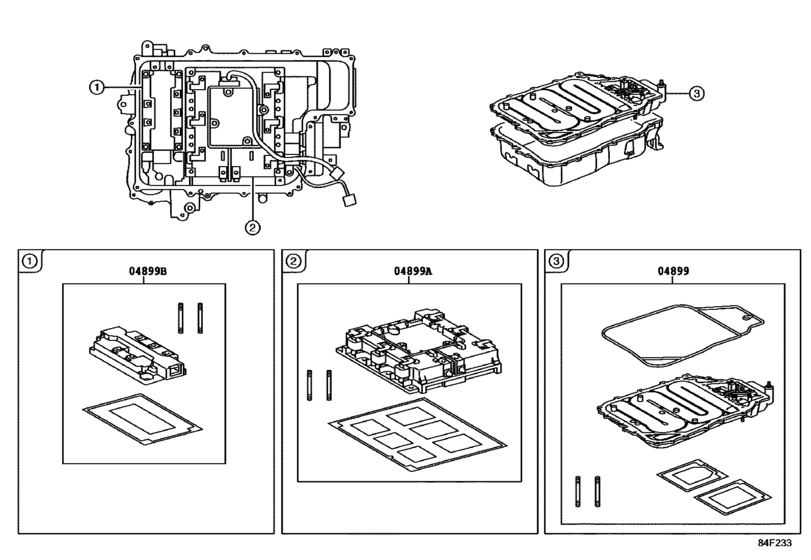 1

2

3

1
04899B

2
04899A

3
04899

84F233