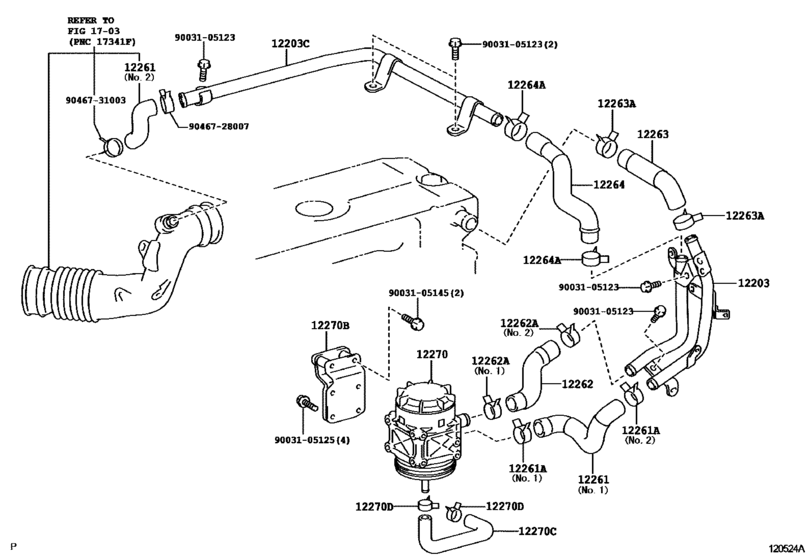 REFER TO
FIG 17-03
(PNC 17341F)

90031-05123

12203C

90031-05123(2)

12261
(No. 2)

90467-31003

90467-28007

12264A

12263A

12263

12264

12263A

12264A

90031-05123

12203

90031-05145(2)

90031-05123

12270B

12262A
(No. 2)

12270

12262A
(No. 1)

12262

90031-05125(4)

12261A
(No. 2)

12261A
(No. 1)

12261
(No. 1)

12270D

12270D

12270C

P

120524A