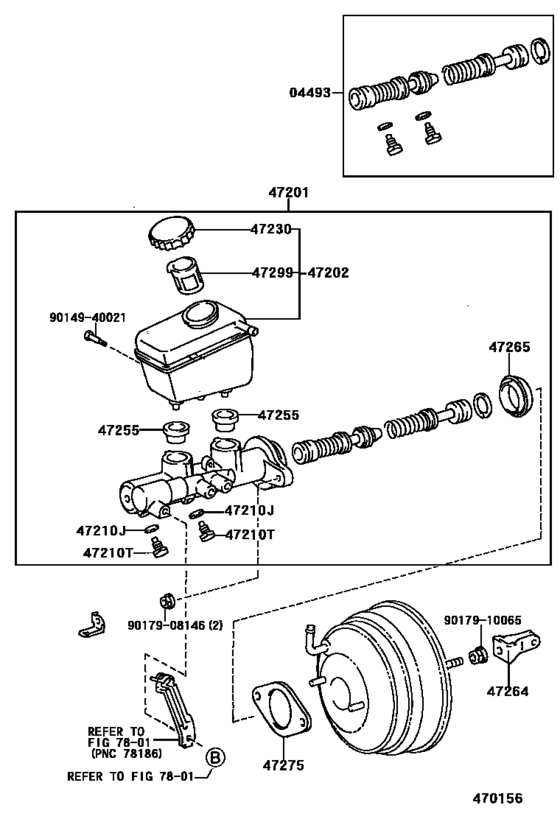 04493

47201

47230

47299

47202

90149-40021

47265

47255

47255

47210J

47210J

47210T

47210T

90179-08146 (2)

90179-10065

47264

REFER TO FIG 78-01 (PNC 78186)

B

REFER TO FIG 78-01

47275

470156