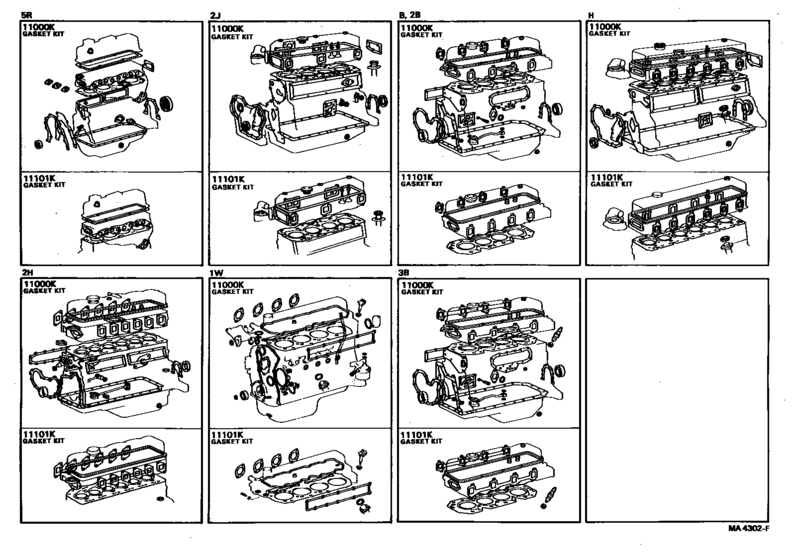 5R
11000K
GASKET KIT

11101K
GASKET KIT

2J
11000K
GASKET KIT

11101K
GASKET KIT

B, 2B
11000K
GASKET KIT

11101K
GASKET KIT

H
11000K
GASKET KIT

11101K
GASKET KIT

2H
11000K
GASKET KIT

11101K
GASKET KIT

1W
11000K
GASKET KIT

11101K
GASKET KIT

3B
11000K
GASKET KIT

11101K
GASKET KIT

MA 4302-F