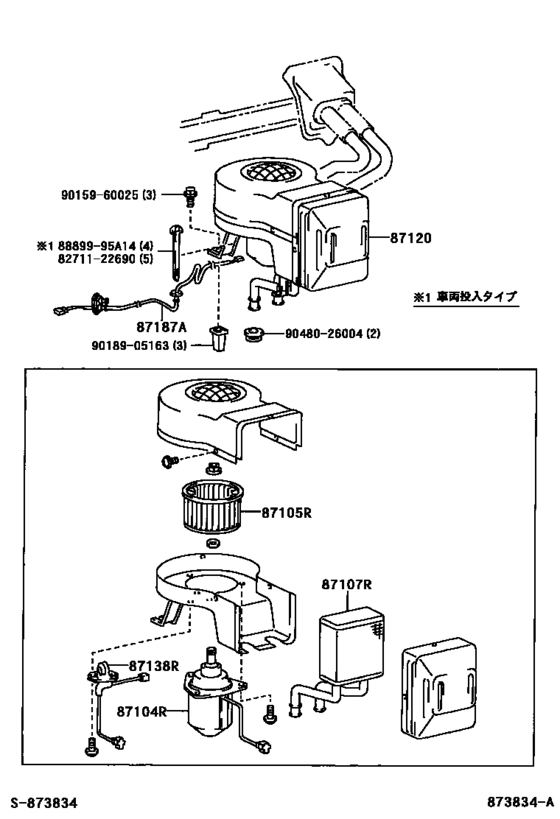 90159-60025 (3)

※1 88899-95A14 (4)
82711-22690 (5)

87120

※1 車両投入タイプ

87187A

90189-05163 (3)

90480-26004 (2)

87105R

87107R

87138R

87104R

S-873834

873834-A