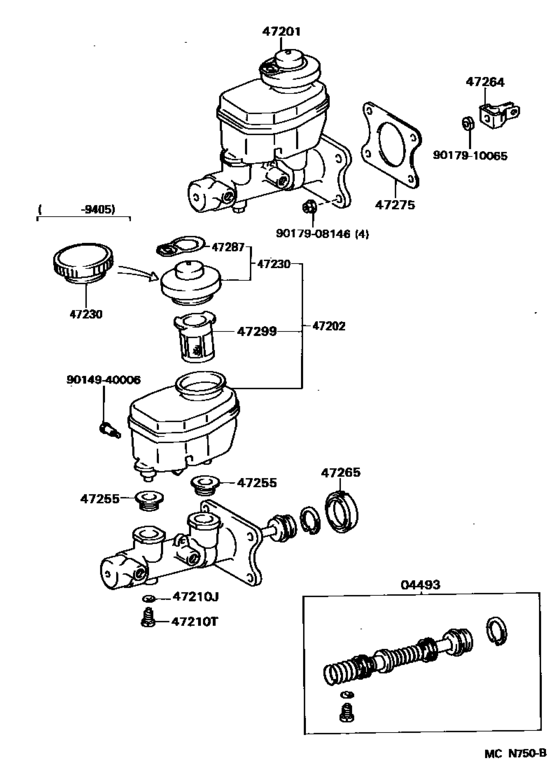 47201

47264

90179-10065

47275

90179-08146 (4)

(     -9405)

47287

47230

47230

47299

47202

90149-40006

47255

47255

47265

47210J

47210T

04493

MC N750-B