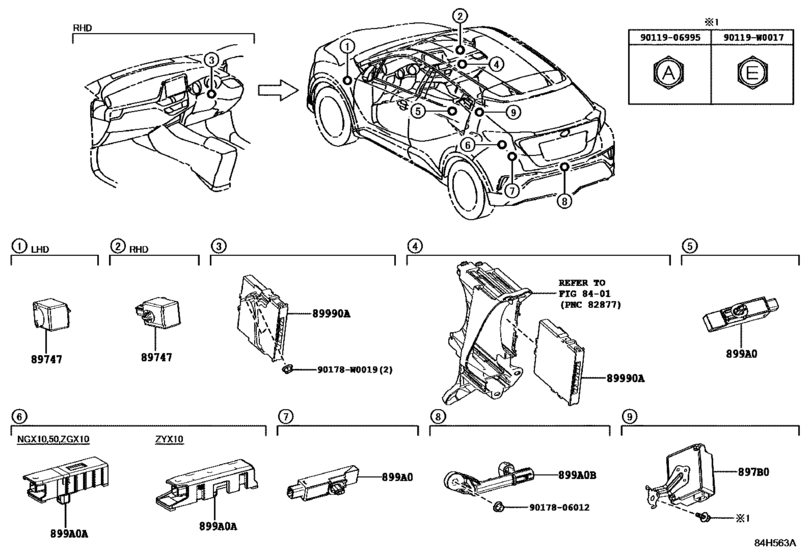 RHD

3

1

2

4

5

9

6

7

8

※1

| 90119-06995 | 90119-W0017 |
|---|---|
| A | E |

1 LHD

89747

2 RHD

89747

3

89990A

90178-W0019(2)

4

REFER TO FIG 84-01 (PNC 82877)

89990A

5

899A0

6

NGX10,50,ZGX10

899A0A

ZYX10

899A0A

7

899A0

8

899A0B

90178-06012

9

897B0

※1

84H563A