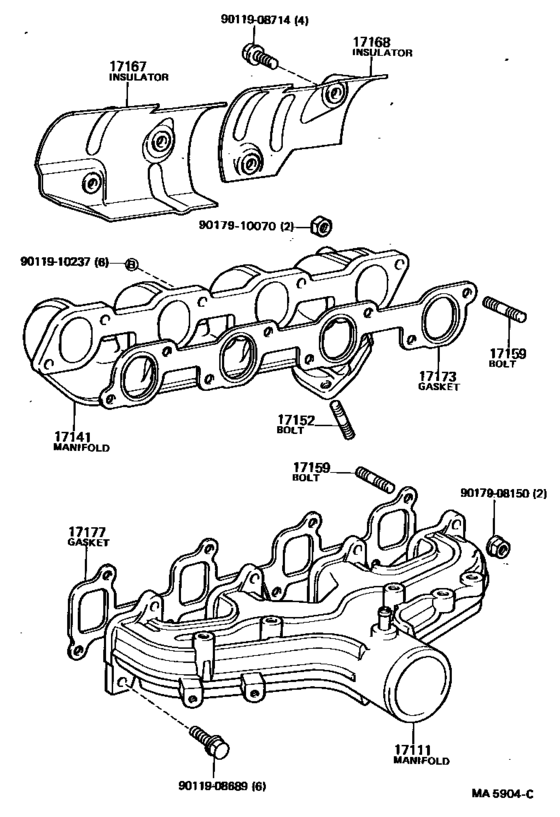 90119-08714 (4)

17168
INSULATOR

17167
INSULATOR

90179-10070 (2)

90119-10237 (6)

17159
BOLT

17173
GASKET

17152
BOLT

17141
MANIFOLD

17159
BOLT

90179-08150 (2)

17177
GASKET

17111
MANIFOLD

90119-08689 (6)

MA 5904-C