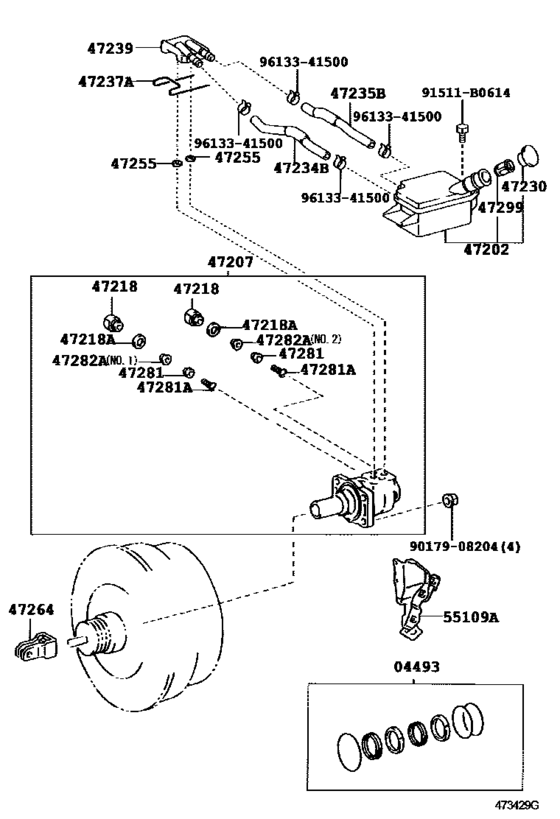 47239
47237A
96133-41500
47235B
91511-B0614
96133-41500
96133-41500
47255
47255
47234B
96133-41500
47230
47299
47202
47207
47218
47218
47218A
47218A
47282A(NO. 2)
47282A(NO. 1)
47281
47281
47281A
47281A
90179-08204(4)
47264
55109A
04493
473429G