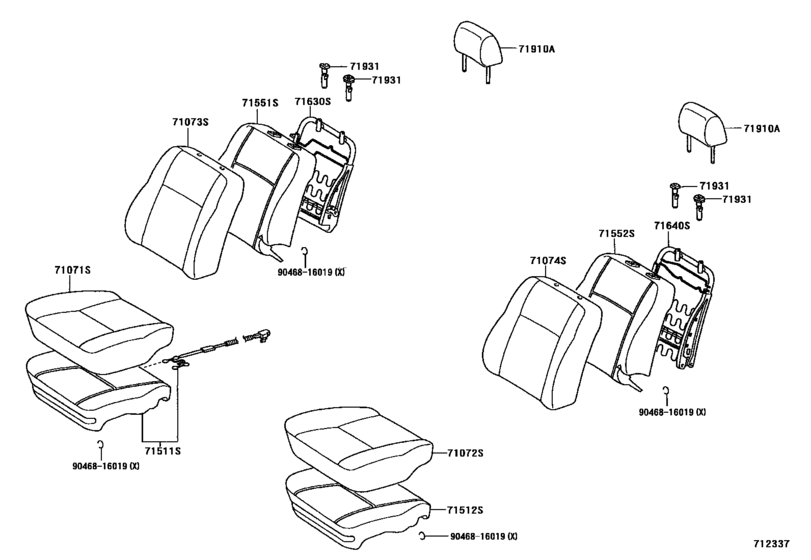 71910A
71931
71931
71551S
71630S
71073S
71910A
71931
71931
71640S
71552S
71074S
90468-16019 (X)
71071S
90468-16019 (X)
71511S
90468-16019 (X)
71072S
71512S
90468-16019 (X)
712337