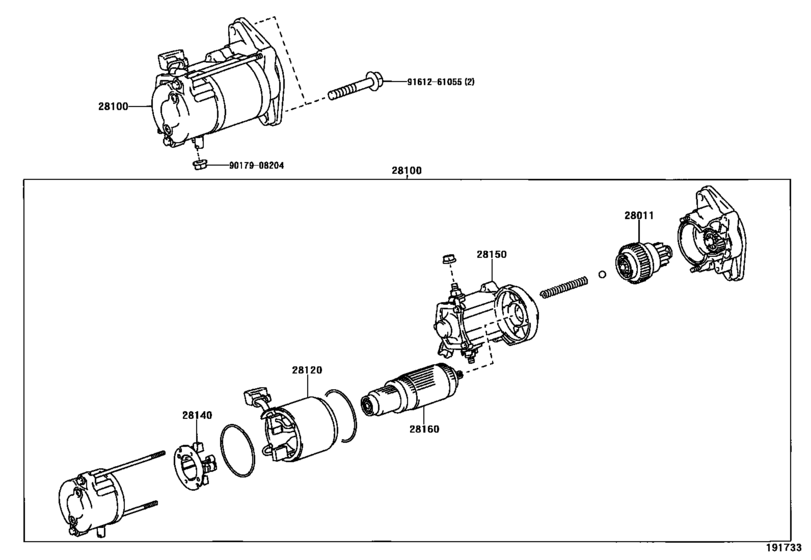 28100
91612-61055 (2)
90179-08204
28100
28011
28150
28120
28140
28160
191733